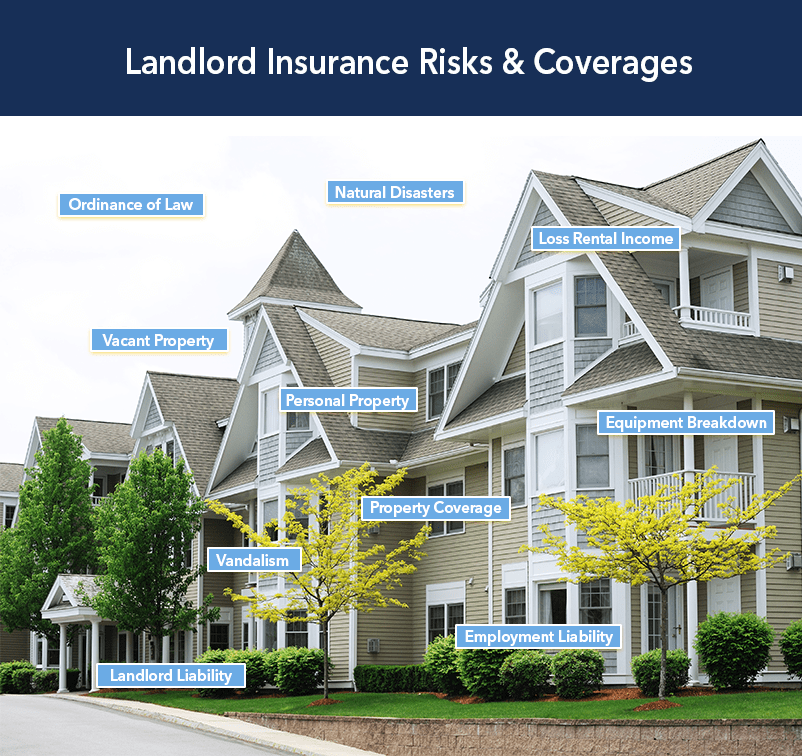 Landlord Insurance Risks & Coverages

Ordinance of Law

Natural Disasters

Loss Rental Income

Vacant Property

Personal Property

Equipment Breakdown

Property Coverage

Vandalism

Employment Liability

Landlord Liability